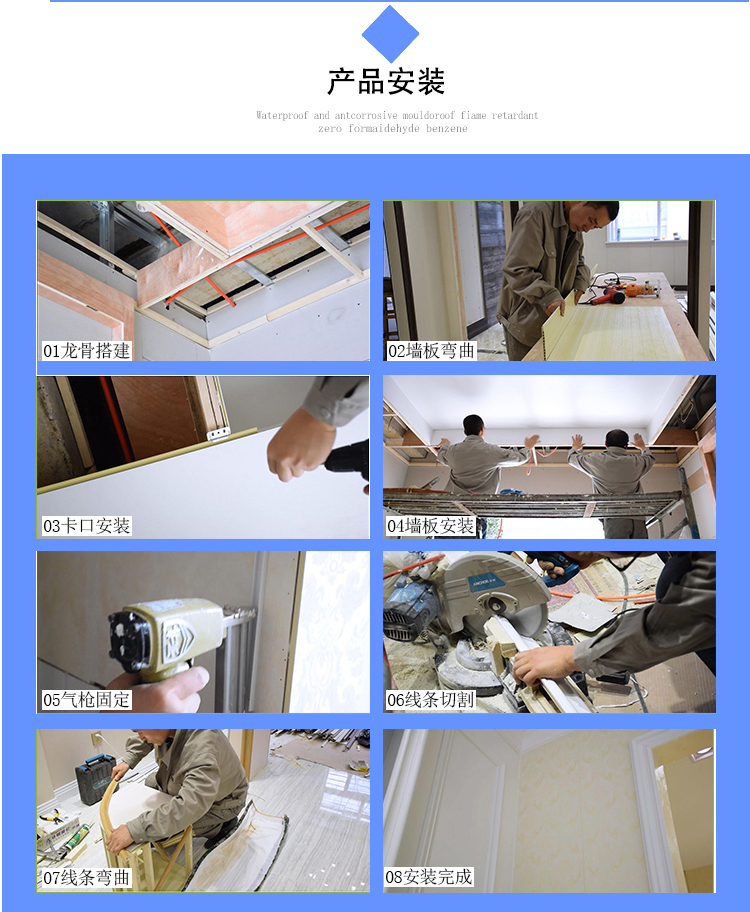 产品安装

Waterproof and antcorrosive mouldoroof fiame retardant zero formaidehyde benzene

01龙骨搭建

02墙板弯曲

03卡口安装

04墙板安装

05气枪固定

06线条切割

07线条弯曲

08安装完成