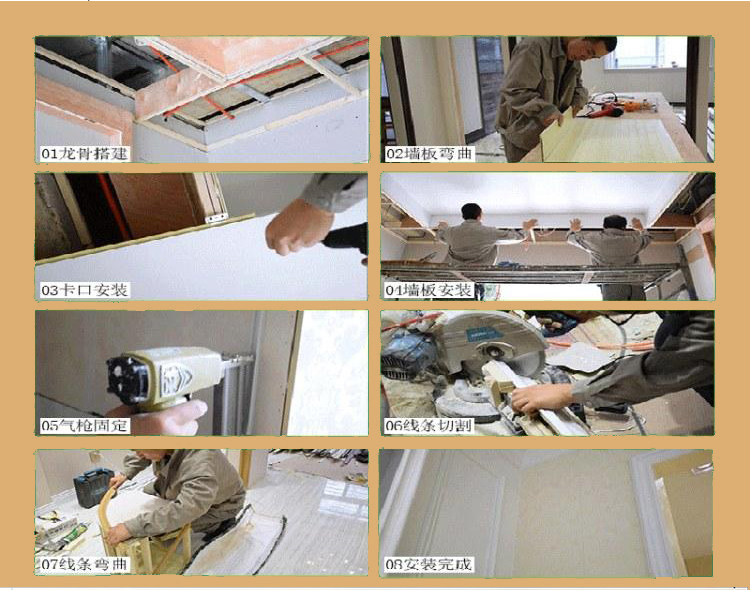 01龙骨搭建

02墙板弯曲

03卡口安装

04墙板安装

05气枪固定

06线条切割

07线条弯曲

08安装完成